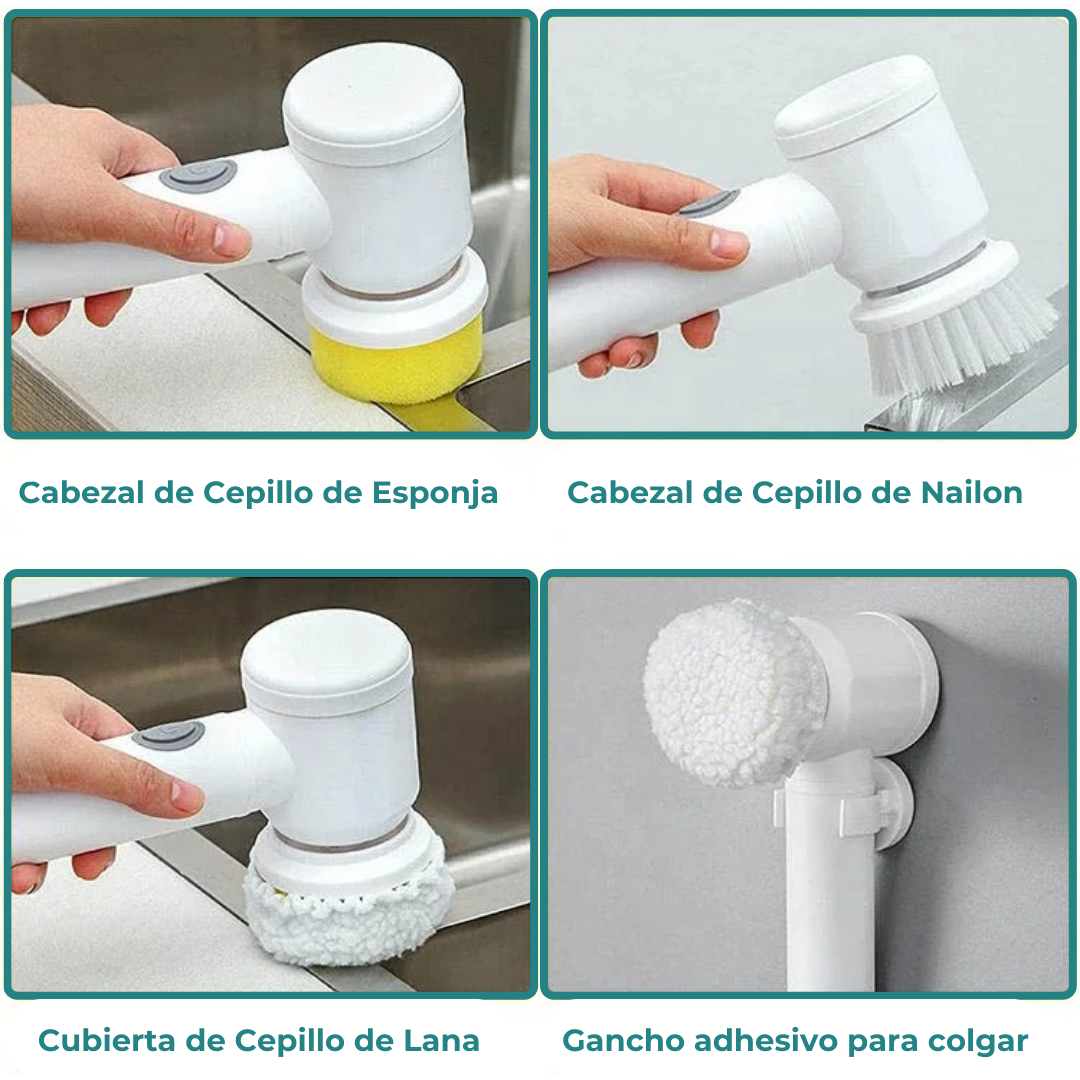 Cabezal de Cepillo de Esponja

Cabezal de Cepillo de Nailon

Cubierta de Cepillo de Lana

Gancho adhesivo para colgar